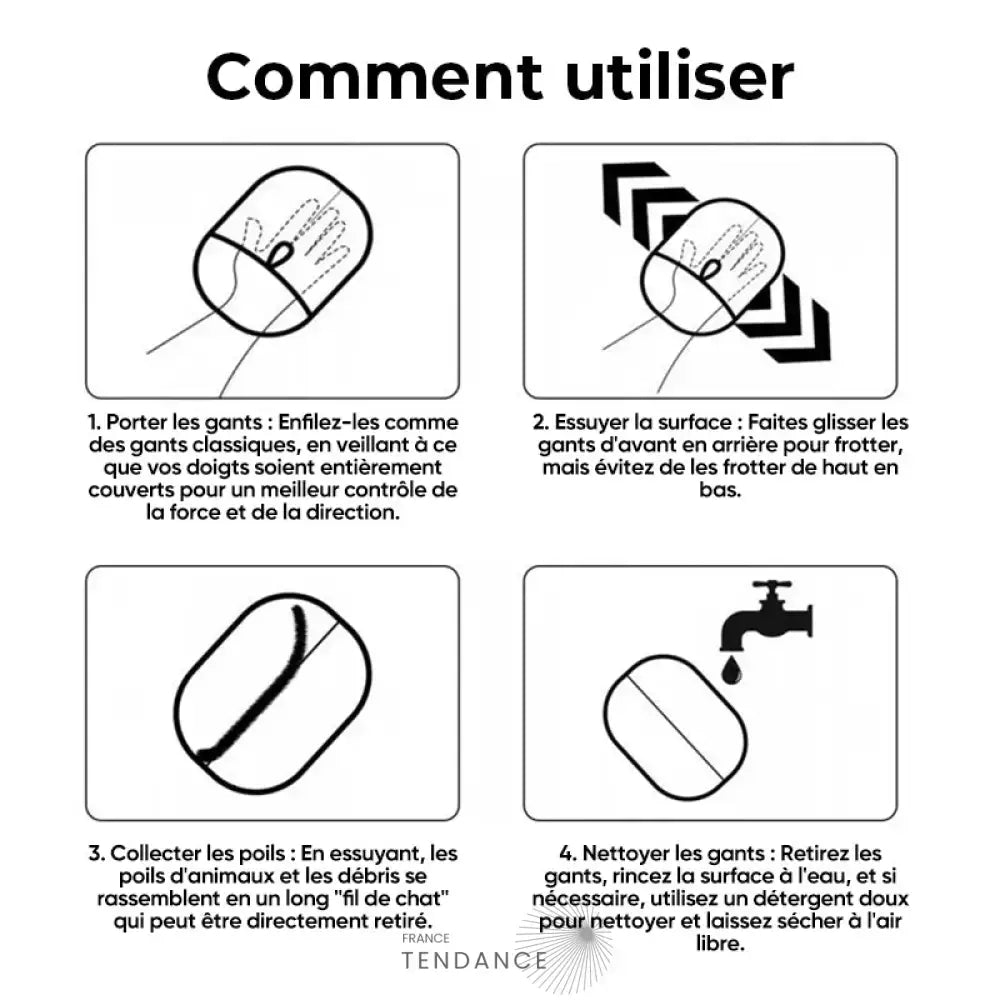 Comment utiliser

1. Porter les gants : Enfilez-les comme des gants classiques, en veillant à ce que vos doigts soient entièrement couverts pour un meilleur contrôle de la force et de la direction.

2. Essuyer la surface : Faites glisser les gants d'avant en arrière pour frotter, mais évitez de les frotter de haut en bas.

3. Collecter les poils : En essuyant, les poils d'animaux et les débris se rassemblent en un long "fil de chat" qui peut être directement retiré.

4. Nettoyer les gants : Retirez les gants, rincez la surface à l'eau, et si nécessaire, utilisez un détergent doux pour nettoyer et laissez sécher à l'air libre.

FRANCE
TENDANCE